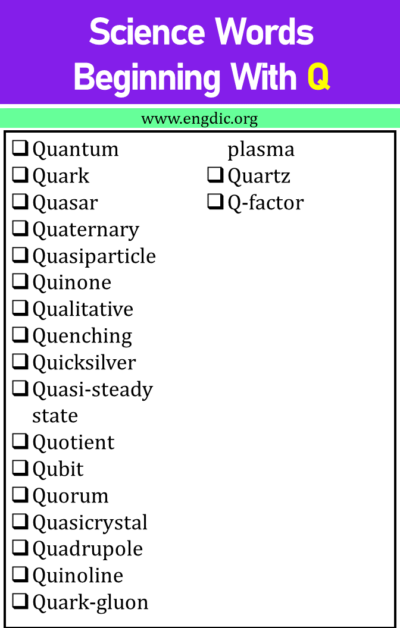 Science Words Beginning With Q

www.engdic.org

❑ Quantum
❑ Quark
❑ Quasar
❑ Quaternary
❑ Quasiparticle
❑ Quinone
❑ Qualitative
❑ Quenching
❑ Quicksilver
❑ Quasi-steady state
❑ Quotient
❑ Qubit
❑ Quorum
❑ Quasicrystal
❑ Quadrupole
❑ Quinoline
❑ Quark-gluon plasma
❑ Quartz
❑ Q-factor