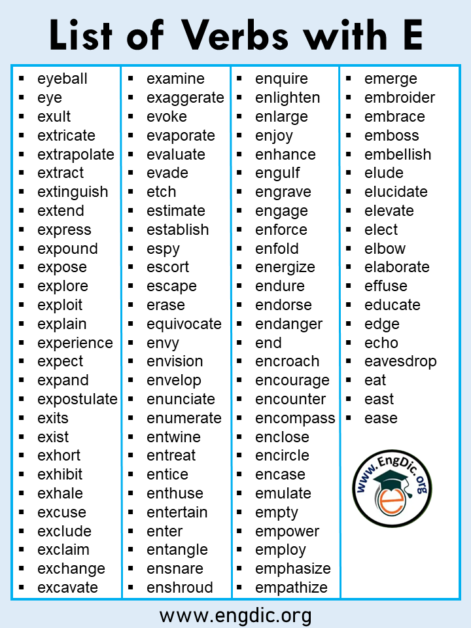 List of Verbs with E

- eyeball
- eye
- exult
- extricate
- extrapolate
- extract
- extinguish
- extend
- express
- expound
- expose
- explore
- exploit
- explain
- experience
- expect
- expand
- expostulate
- exits
- exist
- exhort
- exhibit
- exhale
- excuse
- exclude
- exclaim
- exchange
- excavate

- examine
- exaggerate
- evoke
- evaporate
- evaluate
- evade
- etch
- estimate
- establish
- espy
- escort
- escape
- erase
- equivocate
- envy
- envision
- envelop
- enunciate
- enumerate
- entwine
- entreat
- entice
- enthuse
- entertain
- enter
- entangle
- ensnare
- enshroud

- enquire
- enlighten
- enlarge
- enjoy
- enhance
- engulf
- engrave
- engage
- enforce
- enfold
- energize
- endure
- endorse
- endanger
- end
- encroach
- encourage
- encounter
- encompass
- enclose
- encircle
- encase
- emulate
- empty
- empower
- employ
- emphasize
- empathize

- emerge
- embroider
- embrace
- emboss
- embellish
- elude
- elucidate
- elevate
- elect
- elbow
- elaborate
- effuse
- educate
- edge
- echo
- eavesdrop
- eat
- east
- ease

www.EngDic.org

www.engdic.org