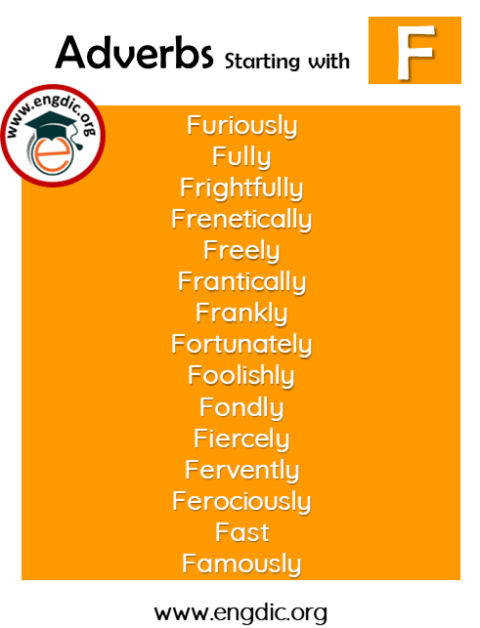 Adverbs Starting with F

www.engdic.org

Furiously
Fully
Frightfully
Frenetically
Freely
Frantically
Frankly
Fortunately
Foolishly
Fondly
Fiercely
Fervently
Ferociously
Fast
Famously

www.engdic.org