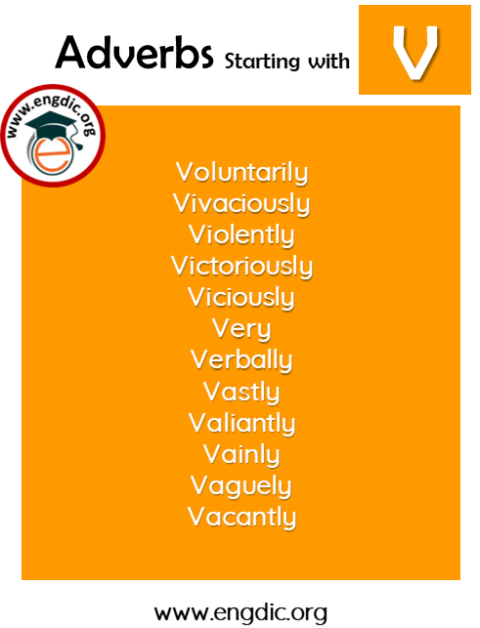 Adverbs Starting with V

www.engdic.org

Voluntarily
Vivaciously
Violently
Victoriously
Viciously
Very
Verbally
Vastly
Valiantly
Vainly
Vaguely
Vacantly

www.engdic.org