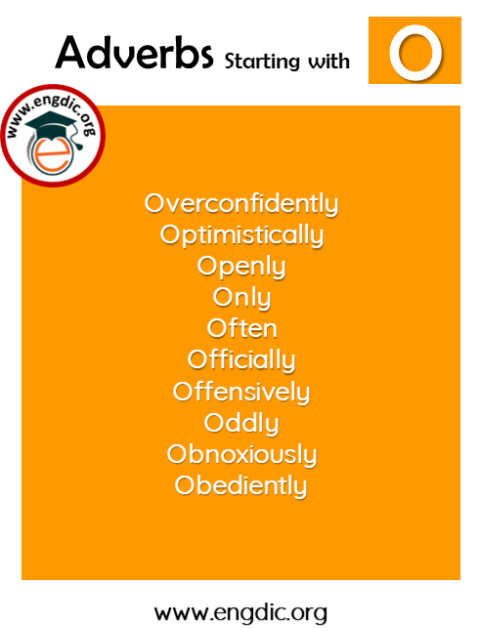 Adverbs Starting with O

www.engdic.org

e

Overconfidently
Optimistically
Openly
Only
Often
Officially
Offensively
Oddly
Obnoxiously
Obediently

www.engdic.org