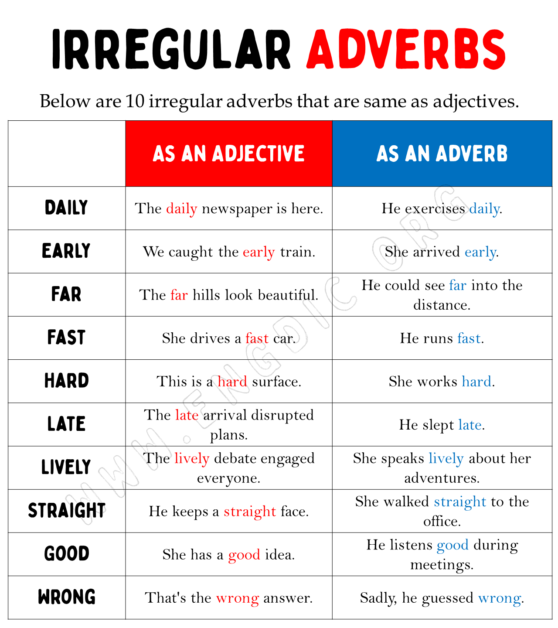 IRREGULAR ADVERBS

Below are 10 irregular adverbs that are same as adjectives.

| | AS AN ADJECTIVE | AS AN ADVERB |
|---|---|---|
| DAILY | The daily newspaper is here. | He exercises daily. |
| EARLY | We caught the early train. | She arrived early. |
| FAR | The far hills look beautiful. | He could see far into the distance. |
| FAST | She drives a fast car. | He runs fast. |
| HARD | This is a hard surface. | She works hard. |
| LATE | The late arrival disrupted plans. | He slept late. |
| LIVELY | The lively debate engaged everyone. | She speaks lively about her adventures. |
| STRAIGHT | He keeps a straight face. | She walked straight to the office. |
| GOOD | She has a good idea. | He listens good during meetings. |
| WRONG | That's the wrong answer. | Sadly, he guessed wrong. |

WWW.ENGDIC.ORG