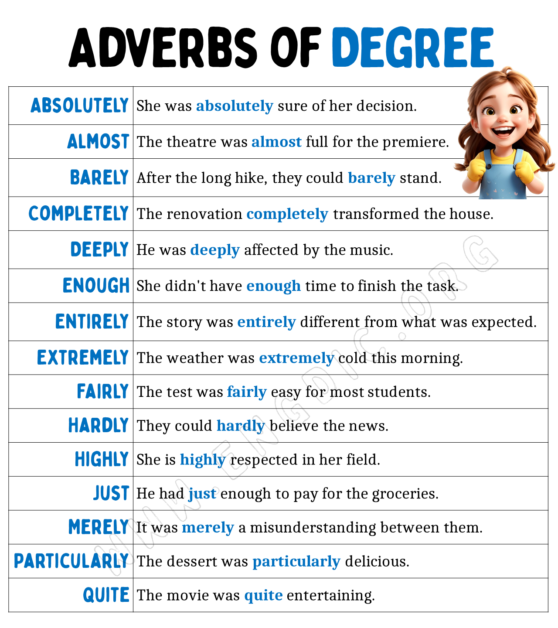 ADVERBS OF DEGREE

| | |
|---|---|
| ABSOLUTELY | She was absolutely sure of her decision. |
| ALMOST | The theatre was almost full for the premiere. |
| BARELY | After the long hike, they could barely stand. |
| COMPLETELY | The renovation completely transformed the house. |
| DEEPLY | He was deeply affected by the music. |
| ENOUGH | She didn't have enough time to finish the task. |
| ENTIRELY | The story was entirely different from what was expected. |
| EXTREMELY | The weather was extremely cold this morning. |
| FAIRLY | The test was fairly easy for most students. |
| HARDLY | They could hardly believe the news. |
| HIGHLY | She is highly respected in her field. |
| JUST | He had just enough to pay for the groceries. |
| MERELY | It was merely a misunderstanding between them. |
| PARTICULARLY | The dessert was particularly delicious. |
| QUITE | The movie was quite entertaining. |

WWW.ENGDIC.ORG